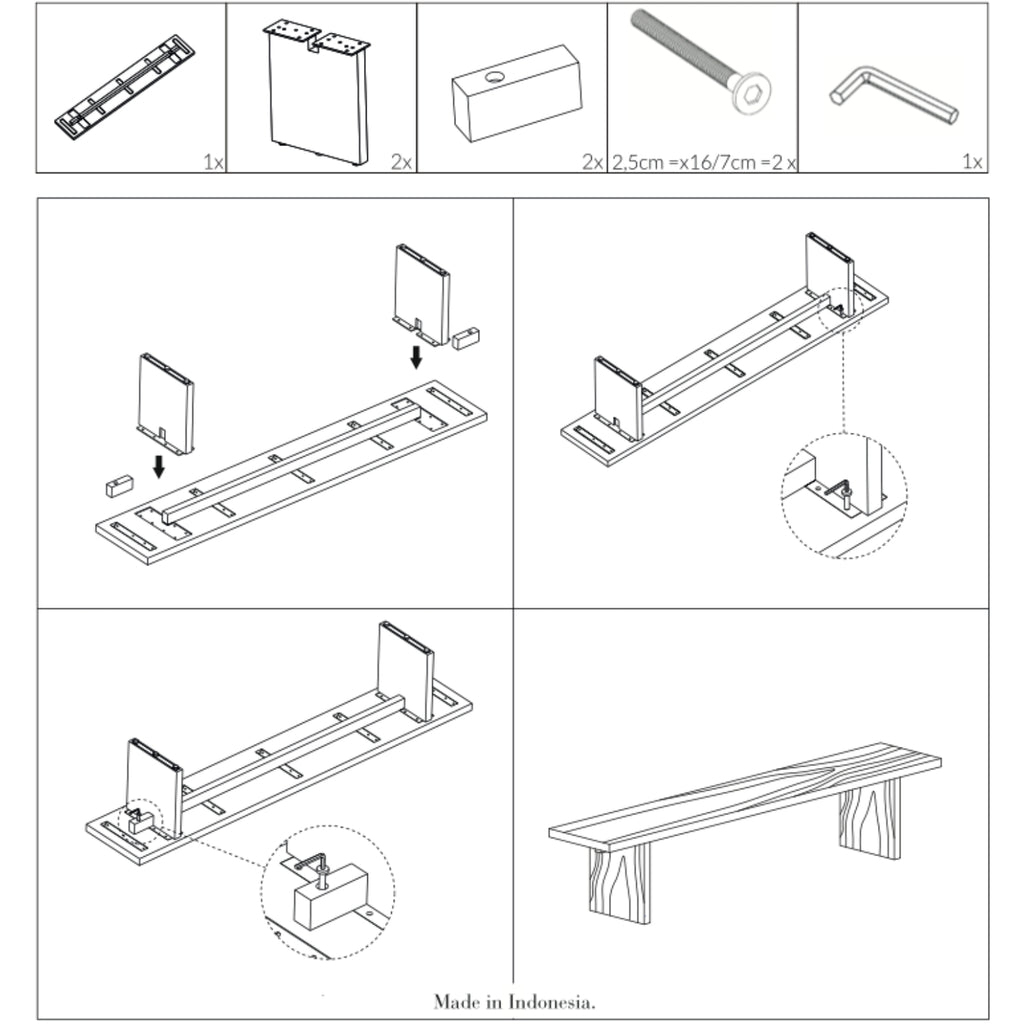 1x

2x

2x

2,5cm =x16/7cm =2 x

1x

Made in Indonesia.