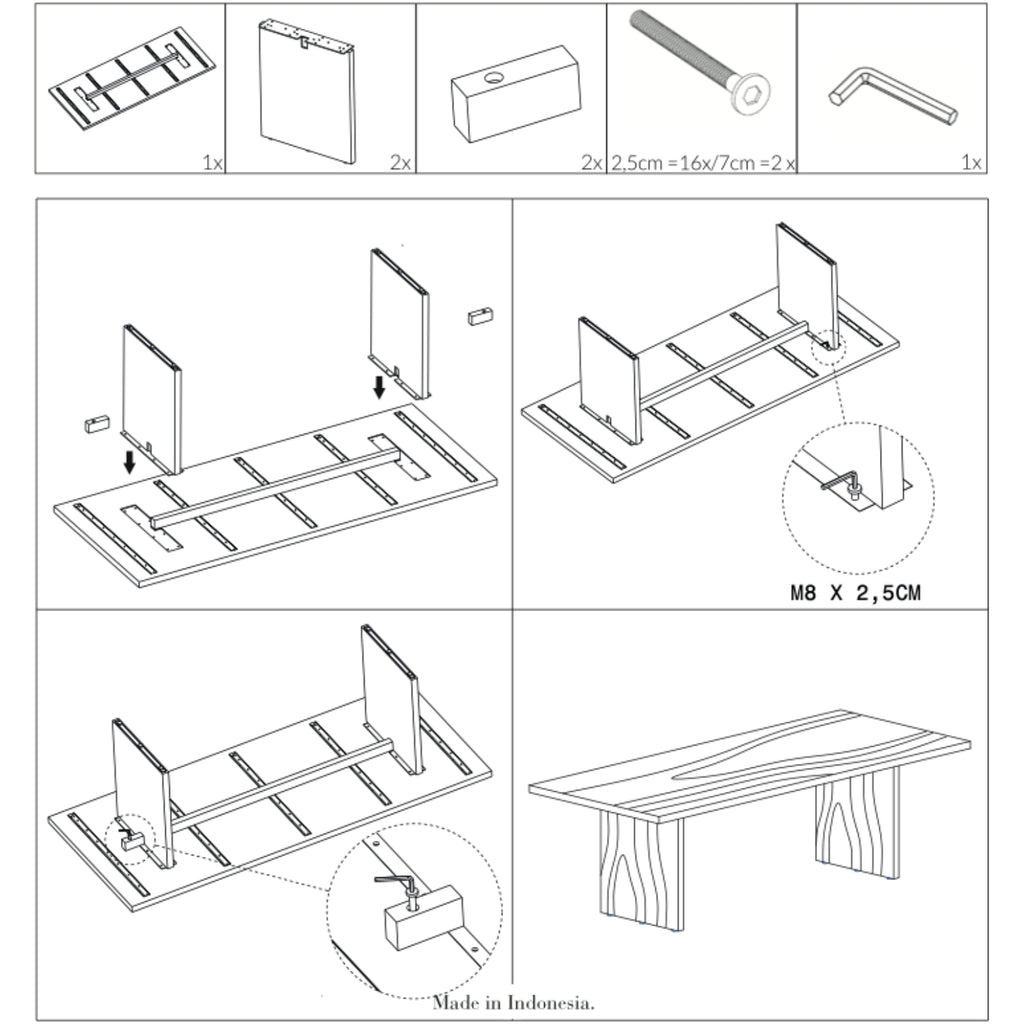 1x

2x

2x

2,5cm =16x/7cm =2 x

1x

M8 X 2,5CM

Made in Indonesia.